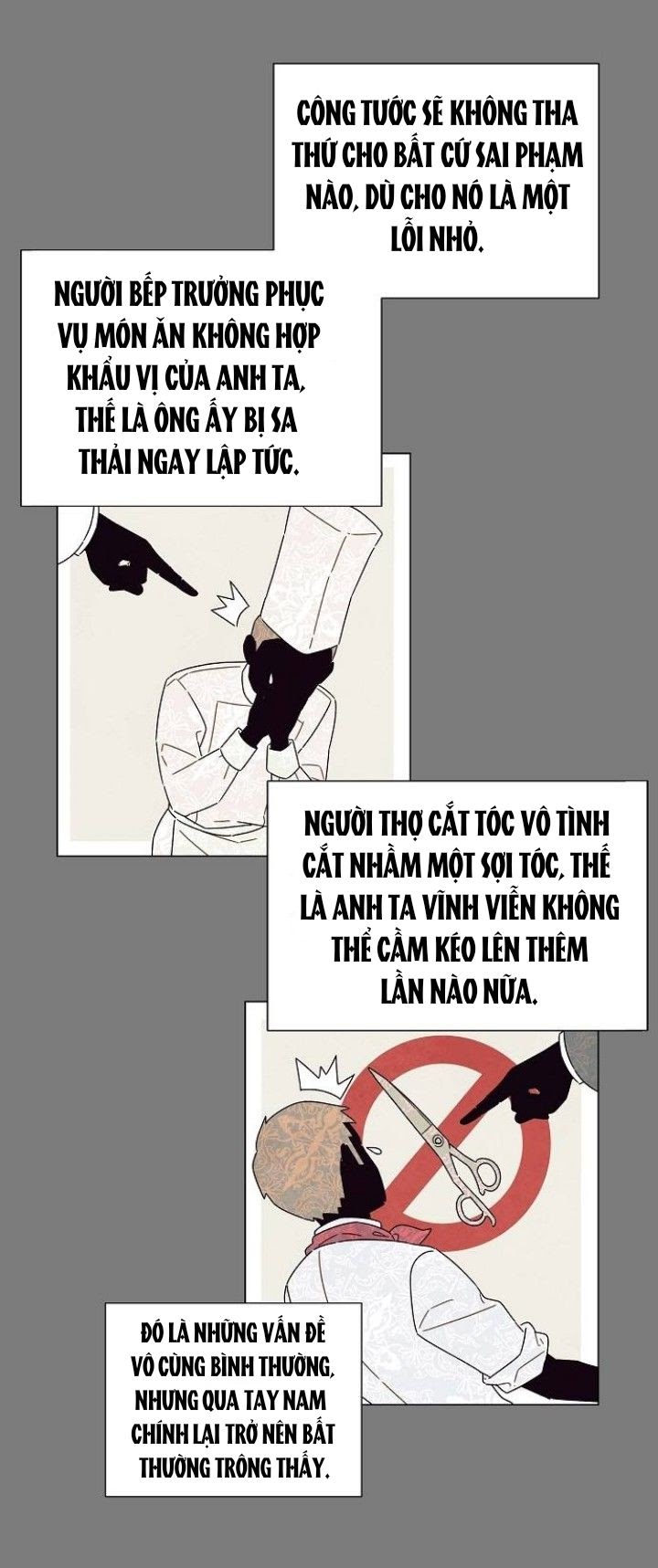 CÔNG TƯỚC SẼ KHÔNG THA THỨ CHO BẤT CỨ SAI PHẠM NÀO, DÙ CHO NÓ LÀ MỘT LỖI NHỎ.

NGƯỜI BẾP TRƯỞNG PHỤC VỤ MÓN ĂN KHÔNG HỢP KHẨU VỊ CỦA ANH TA, THẾ LÀ ÔNG ẤY BỊ SA THẢI NGAY LẬP TỨC.

NGƯỜI THỢ CẮT TÓC VÔ TÌNH CẮT NHẦM MỘT SỢI TÓC, THẾ LÀ ANH TA VĨNH VIỄN KHÔNG THỂ CẦM KÉO LÊN THÊM LẦN NÀO NỮA.

ĐÓ LÀ NHỮNG VẤN ĐỀ VÔ CÙNG BÌNH THƯỜNG, NHƯNG QUA TAY NAM CHÍNH LẠI TRỞ NÊN BẤT THƯỜNG TRÔNG THẤY.